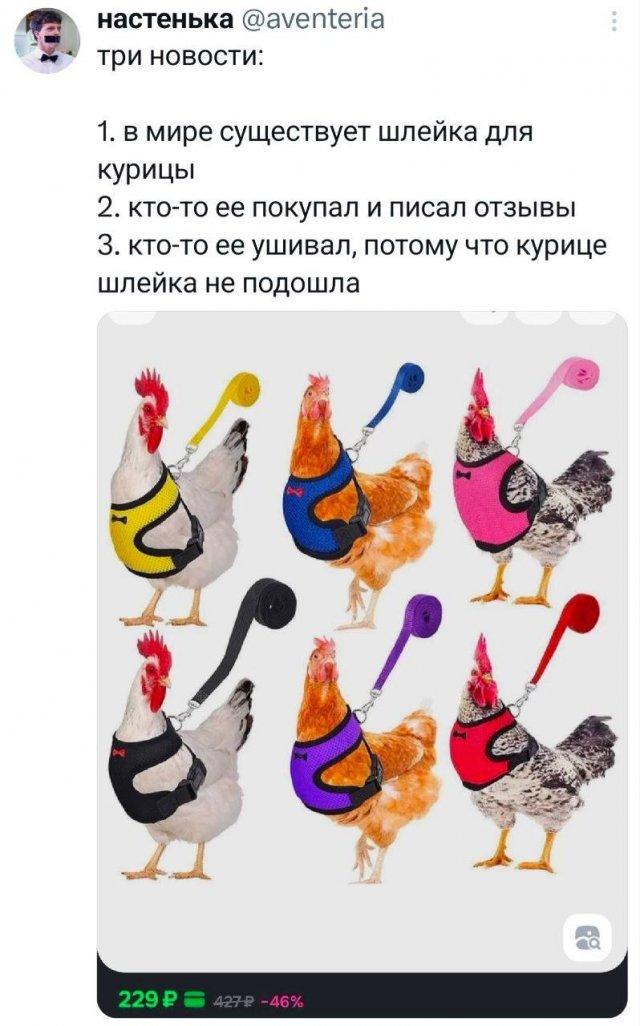 настенька @aventeria
три новости:

1. в мире существует шлейка для курицы
2. кто-то ее покупал и писал отзывы
3. кто-то ее ушивал, потому что курице шлейка не подошла

229 ₽ 427 ₽ -46%