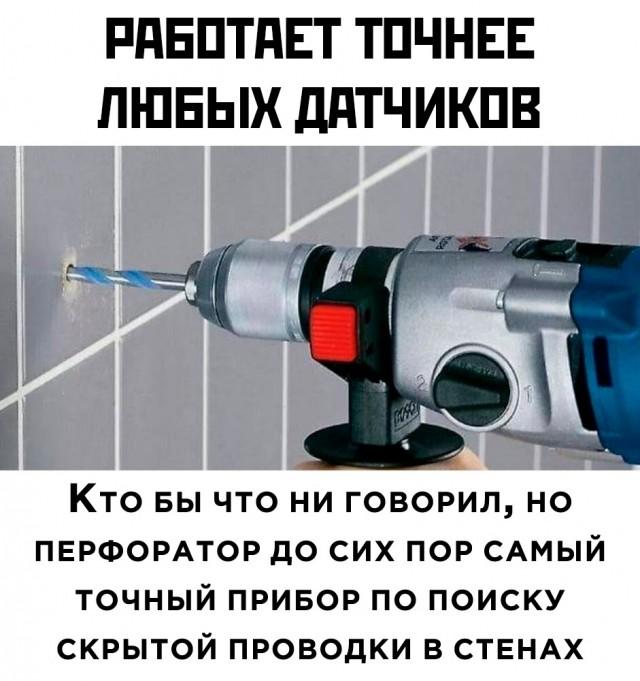 РАБОТАЕТ ТОЧНЕЕ ЛЮБЫХ ДАТЧИКОВ

Кто бы что ни говорил, но перфоратор до сих пор самый точный прибор по поиску скрытой проводки в стенах