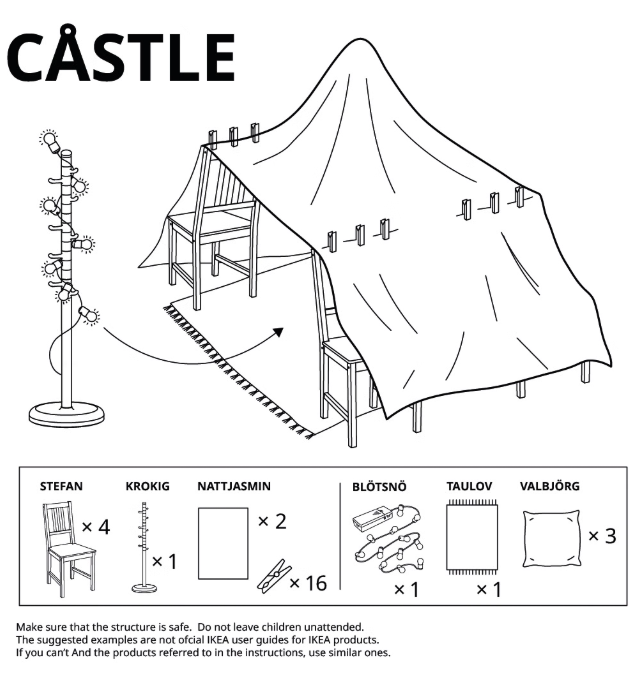 CÅSTLE

STEFAN
× 4

KROKIG
× 1

NATTJASMIN
× 2
× 16

BLÖTSNÖ
× 1

TAULOV
× 1

VALBJÖRG
× 3

Make sure that the structure is safe. Do not leave children unattended.
The suggested examples are not ofcial IKEA user guides for IKEA products.
If you can't And the products referred to in the instructions, use similar ones.